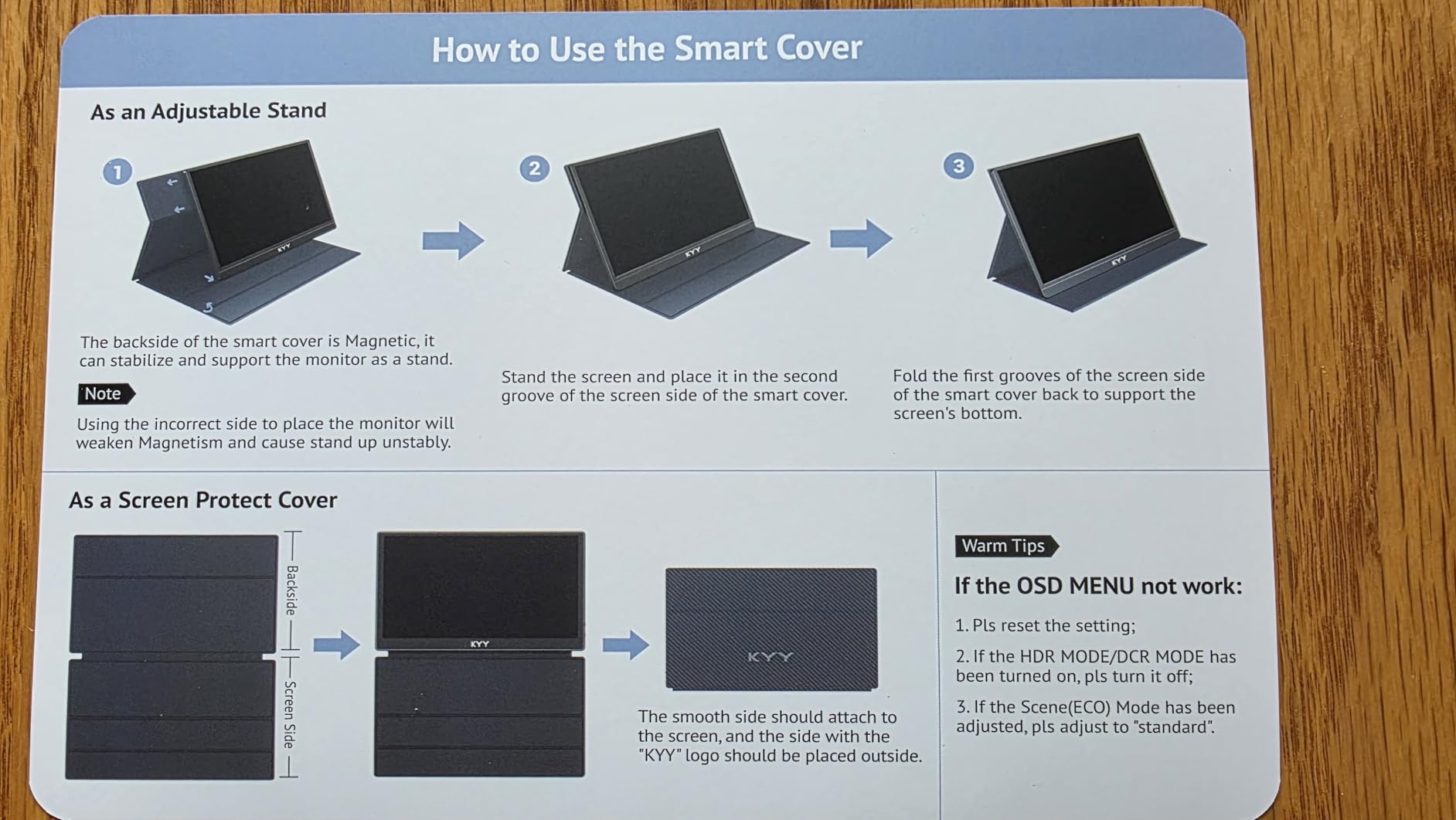 How to Use the Smart Cover

As an Adjustable Stand

1

KYY

The backside of the smart cover is Magnetic, it can stabilize and support the monitor as a stand.

Note

Using the incorrect side to place the monitor will weaken Magnetism and cause stand up unstably.

2

KYY

Stand the screen and place it in the second groove of the screen side of the smart cover.

3

KYY

Fold the first grooves of the screen side of the smart cover back to support the screen's bottom.

As a Screen Protect Cover

Backside

Screen Side

KYY

KYY

The smooth side should attach to the screen, and the side with the "KYY" logo should be placed outside.

Warm Tips

If the OSD MENU not work:

1. Pls reset the setting;

2. If the HDR MODE/DCR MODE has been turned on, pls turn it off;

3. If the Scene(ECO) Mode has been adjusted, pls adjust to "standard".